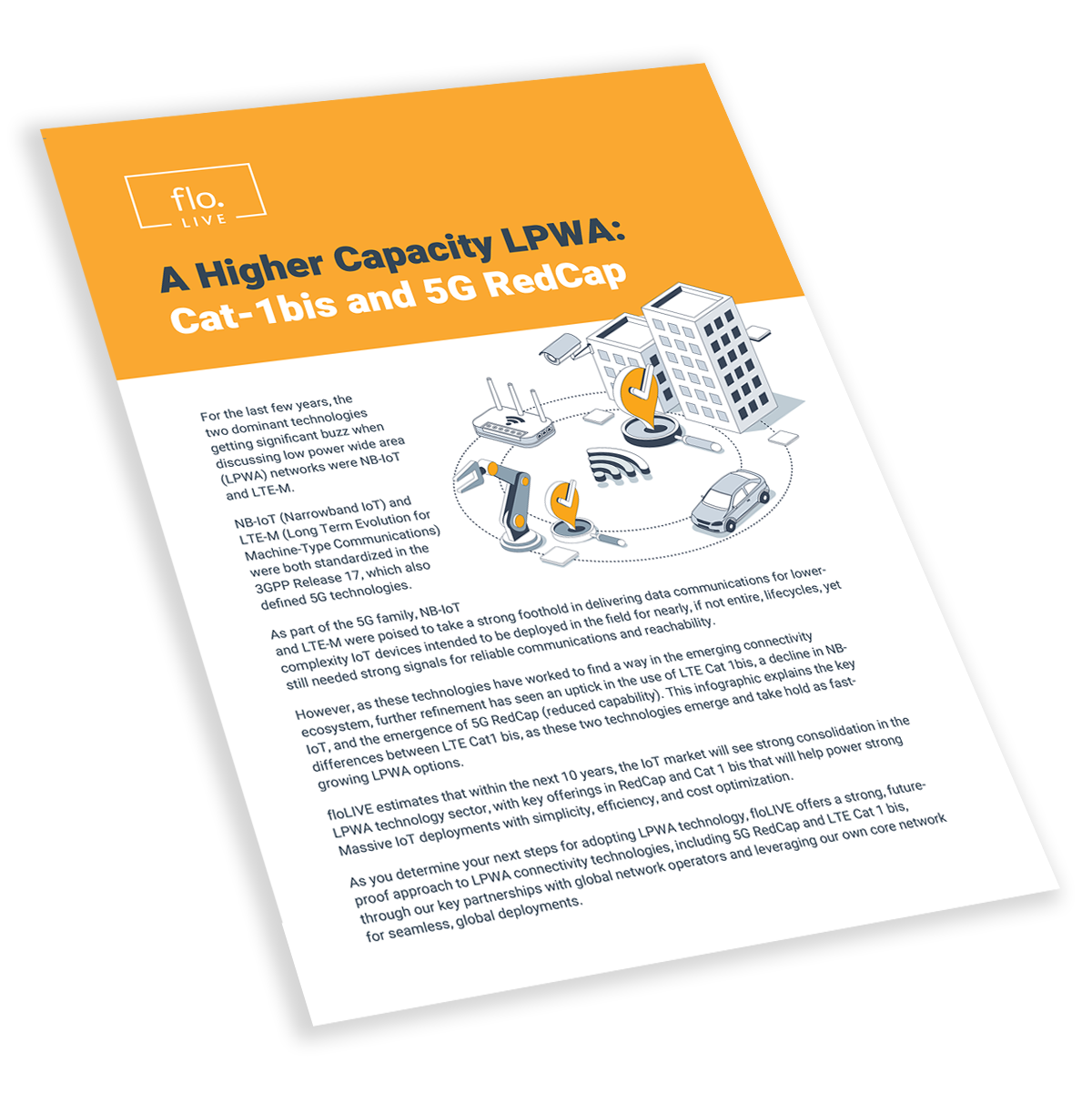 flo.
LIVE

A Higher Capacity LPWA:
Cat-1bis and 5G RedCap

For the last few years, the two dominant technologies getting significant buzz when discussing low power wide area (LPWA) networks were NB-IoT and LTE-M.

NB-IoT (Narrowband IoT) and LTE-M (Long Term Evolution for Machine-Type Communications) were both standardized in the 3GPP Release 17, which also defined 5G technologies.

As part of the 5G family, NB-IoT and LTE-M were poised to take a strong foothold in delivering data communications for lower-complexity IoT devices intended to be deployed in the field for nearly, if not entire, lifecycles, yet still needed strong signals for reliable communications and reachability.

However, as these technologies have worked to find a way in the emerging connectivity ecosystem, further refinement has seen an uptick in the use of LTE Cat 1bis, a decline in NB-IoT, and the emergence of 5G RedCap (reduced capability). This infographic explains the key differences between LTE Cat1 bis, as these two technologies emerge and take hold as fast-growing LPWA options.

floLIVE estimates that within the next 10 years, the IoT market will see strong consolidation in the LPWA technology sector, with key offerings in RedCap and Cat 1 bis that will help power strong Massive IoT deployments with simplicity, efficiency, and cost optimization.

As you determine your next steps for adopting LPWA technology, floLIVE offers a strong, future-proof approach to LPWA connectivity technologies, including 5G RedCap and LTE Cat 1 bis, through our key partnerships with global network operators and leveraging our own core network for seamless, global deployments.